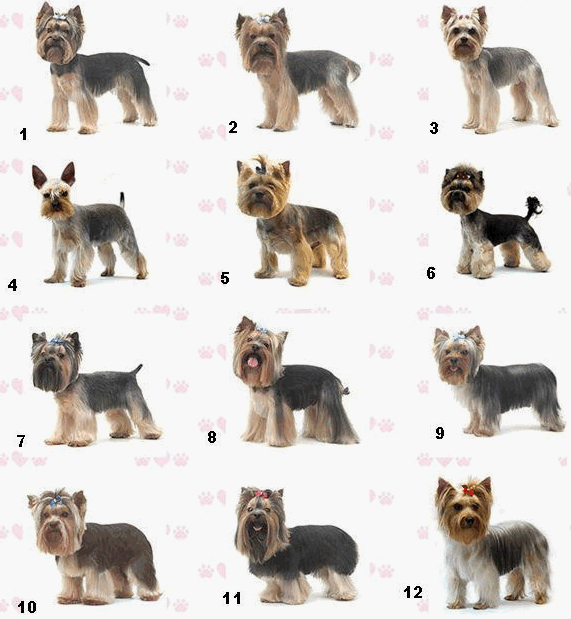 1
2
3
4
5
6
7
8
9
10
11
12